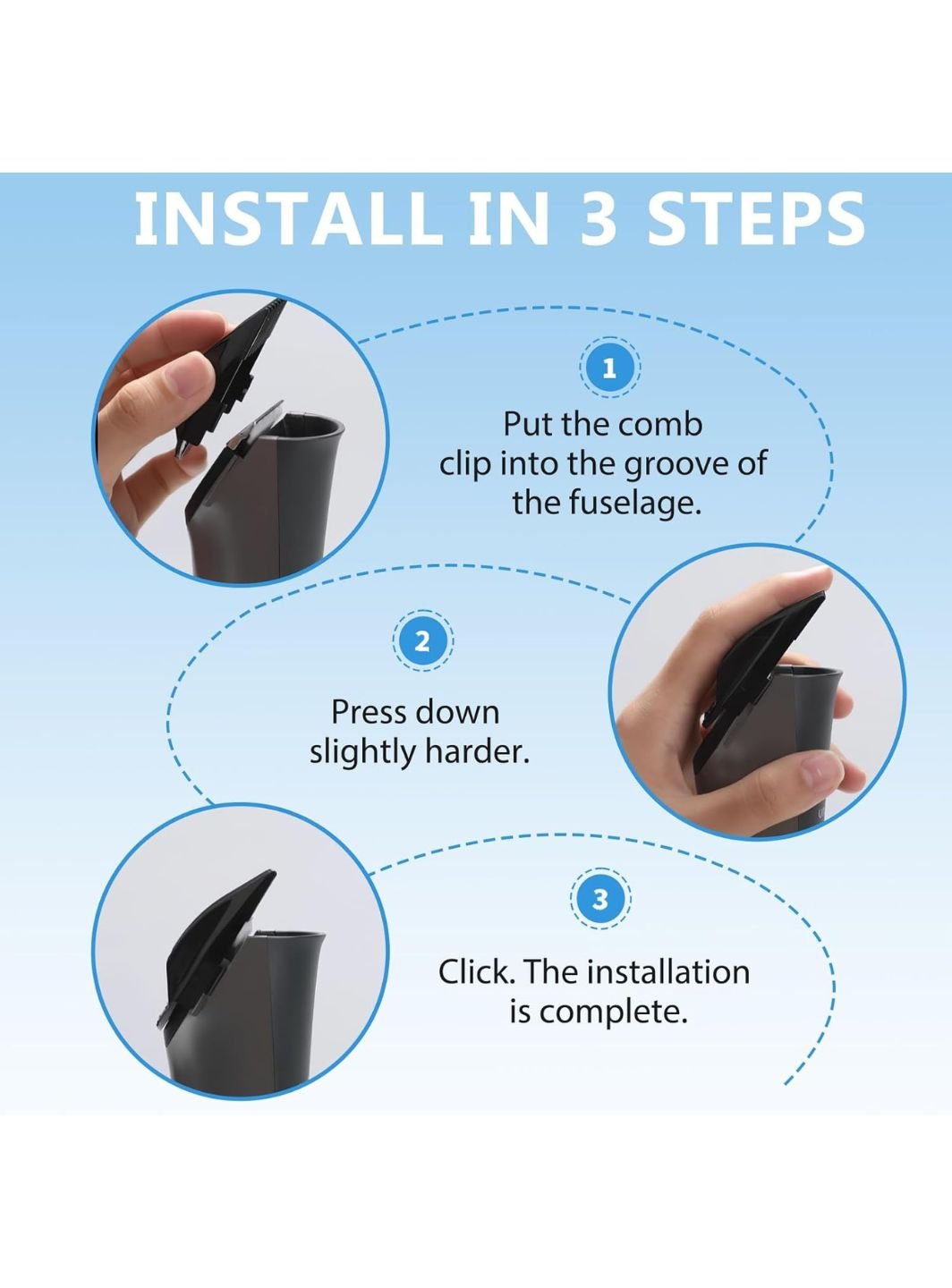 INSTALL IN 3 STEPS

1

Put the comb clip into the groove of the fuselage.

2

Press down slightly harder.

3

Click. The installation is complete.