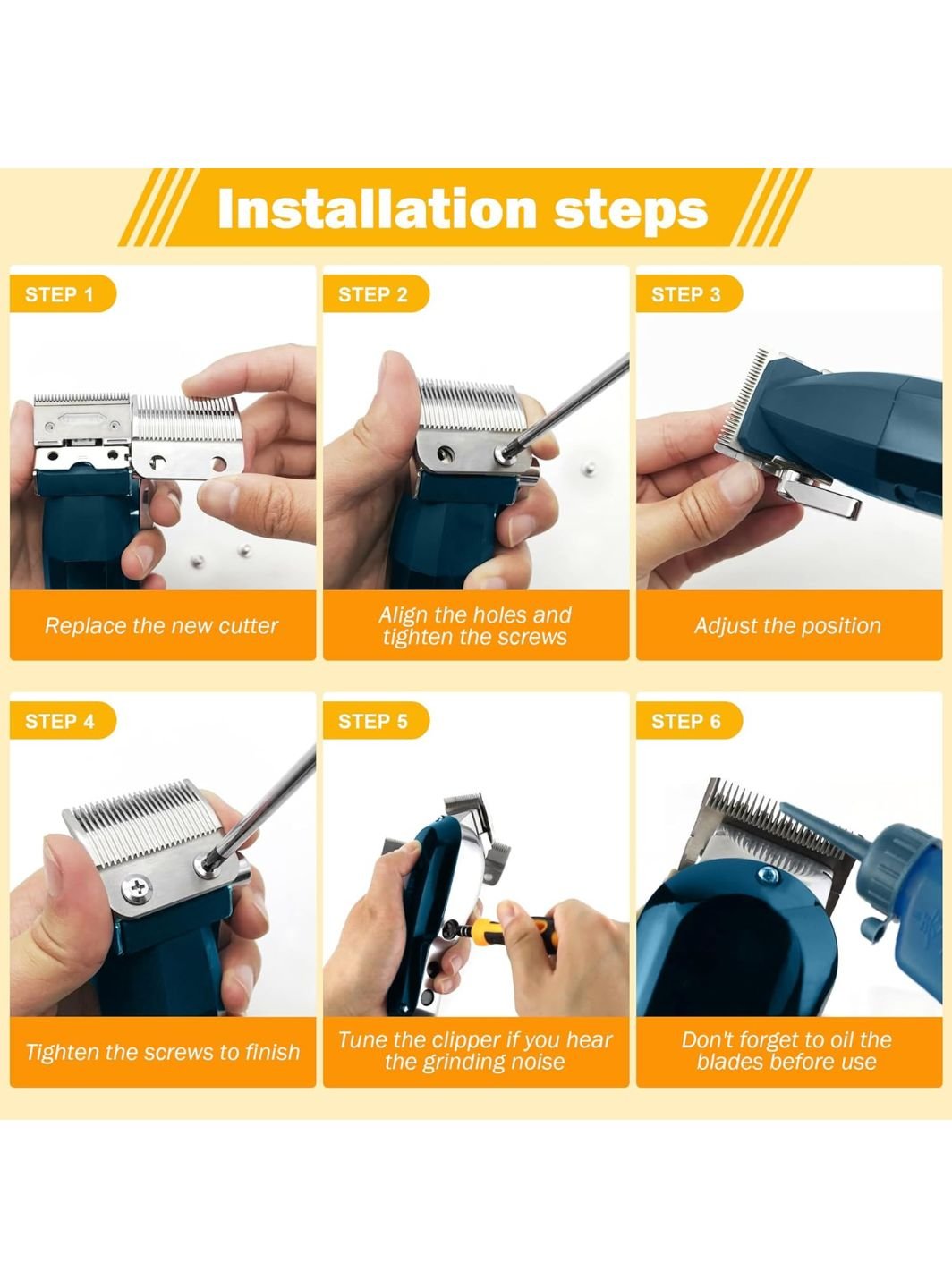 Installation steps

STEP 1

Replace the new cutter

STEP 2

Align the holes and tighten the screws

STEP 3

Adjust the position

STEP 4

Tighten the screws to finish

STEP 5

Tune the clipper if you hear the grinding noise

STEP 6

Don't forget to oil the blades before use