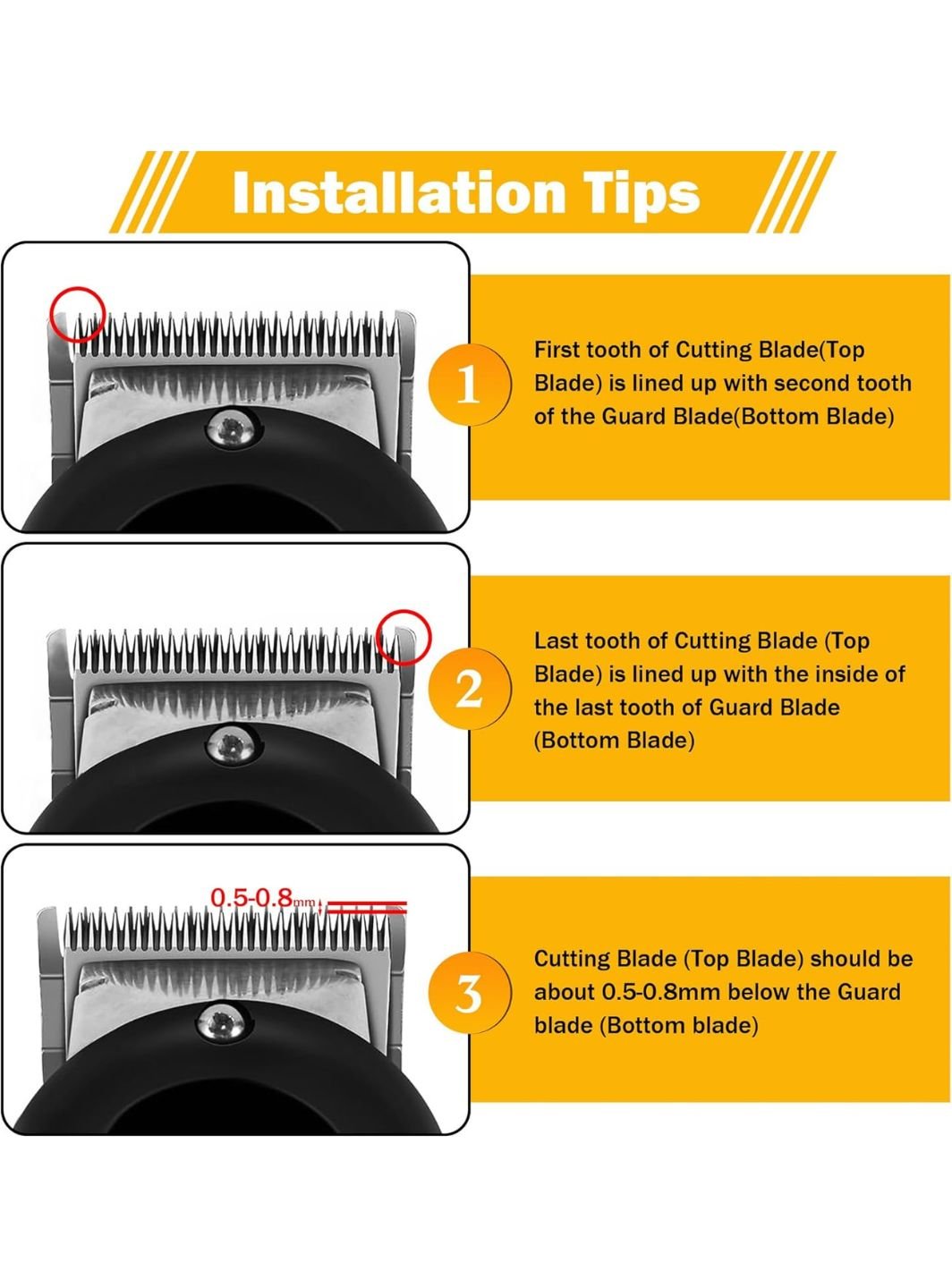 Installation Tips

1

First tooth of Cutting Blade(Top Blade) is lined up with second tooth of the Guard Blade(Bottom Blade)

2

Last tooth of Cutting Blade (Top Blade) is lined up with the inside of the last tooth of Guard Blade (Bottom Blade)

0.5-0.8mm

3

Cutting Blade (Top Blade) should be about 0.5-0.8mm below the Guard blade (Bottom blade)